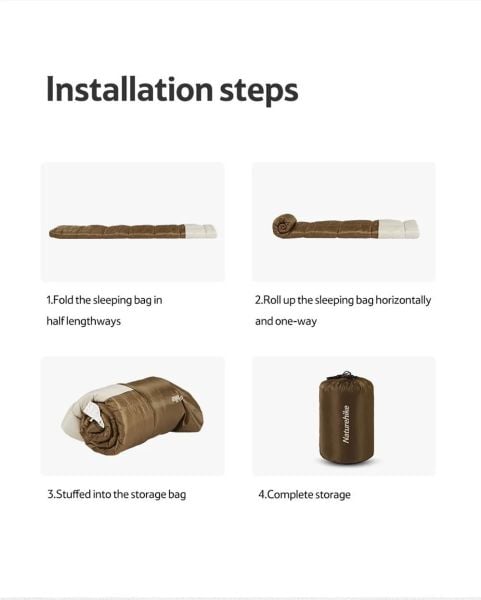 Installation steps

1.Fold the sleeping bag in half lengthways

2.Roll up the sleeping bag horizontally and one-way

3.Stuffed into the storage bag

Naturehike

4.Complete storage