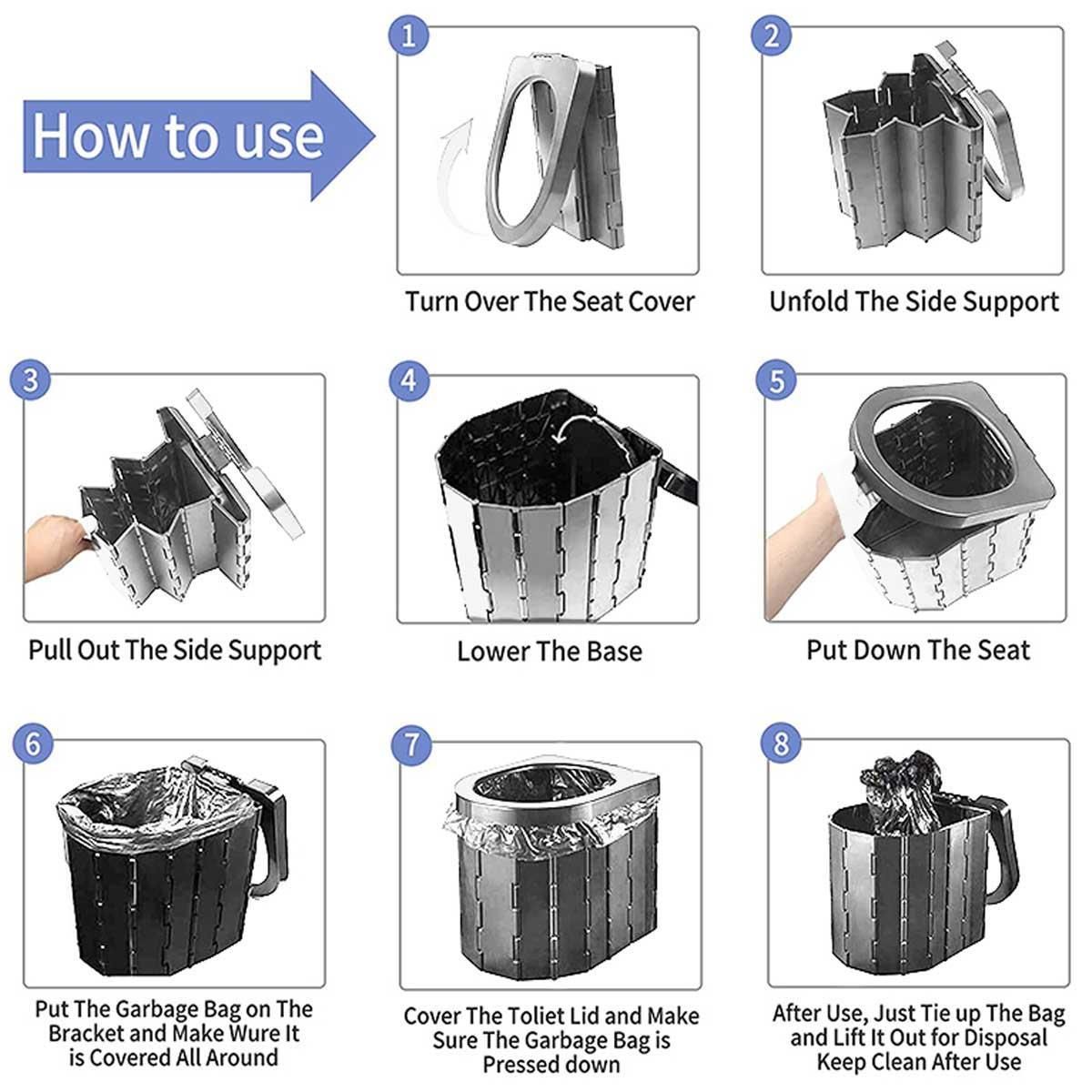 How to use

1
Turn Over The Seat Cover

2
Unfold The Side Support

3
Pull Out The Side Support

4
Lower The Base

5
Put Down The Seat

6
Put The Garbage Bag on The Bracket and Make Wure It is Covered All Around

7
Cover The Toliet Lid and Make Sure The Garbage Bag is Pressed down

8
After Use, Just Tie up The Bag and Lift It Out for Disposal Keep Clean After Use