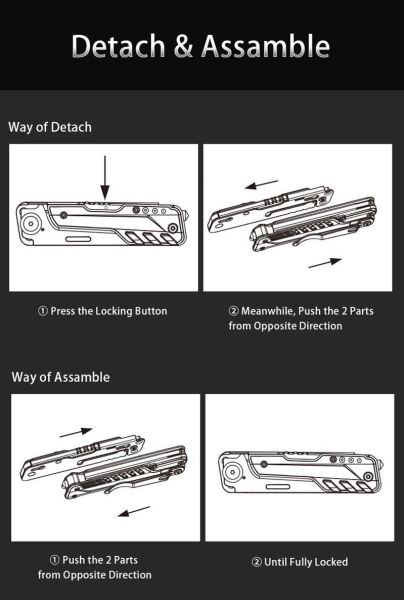 Detach & Assamble

Way of Detach

① Press the Locking Button

② Meanwhile, Push the 2 Parts from Opposite Direction

Way of Assamble

① Push the 2 Parts from Opposite Direction

② Until Fully Locked