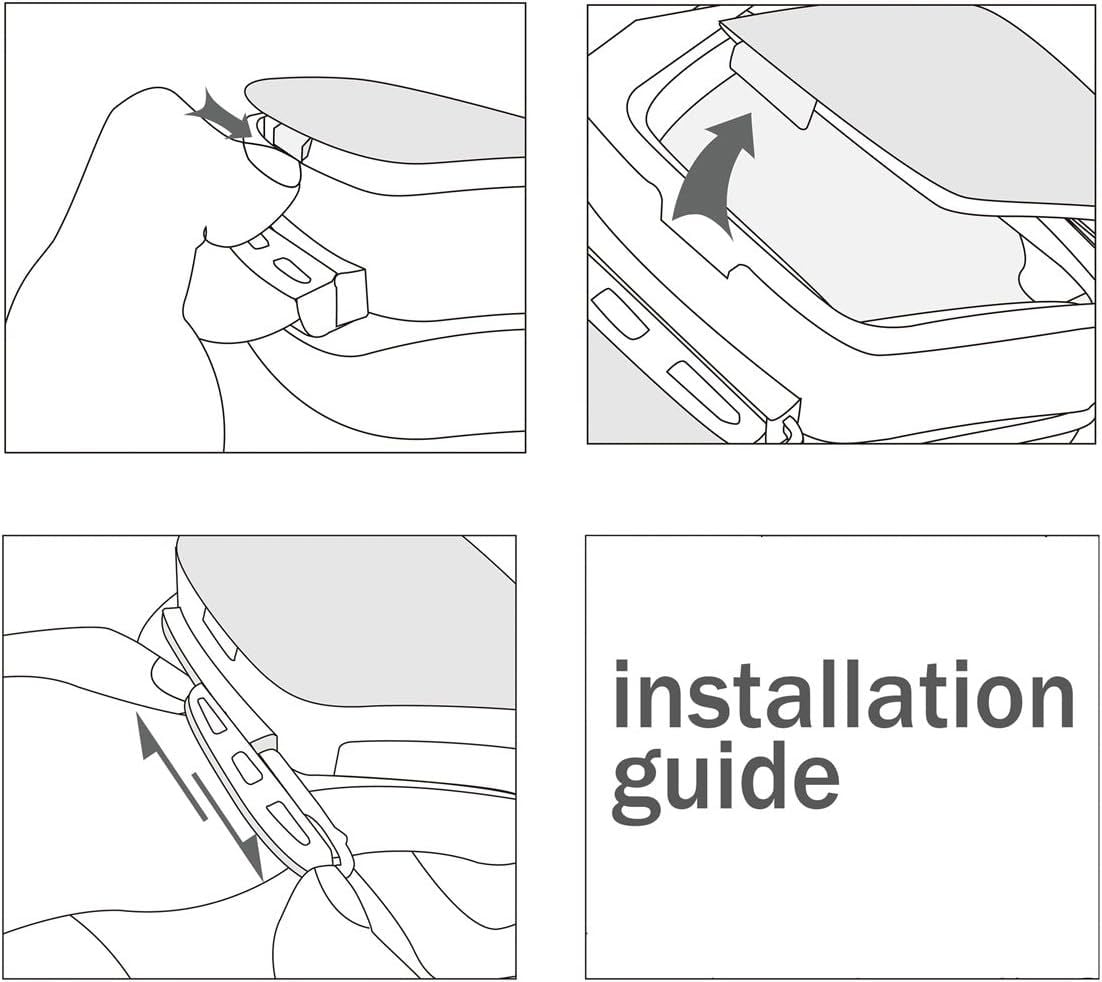 installation guide